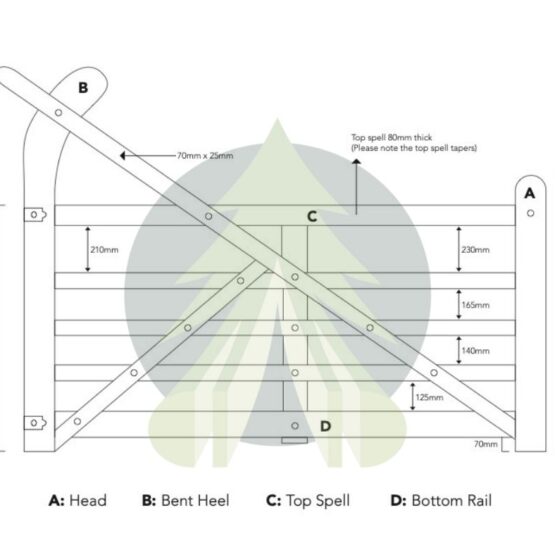 B

70mm x 25mm

Top spell 80mm thick
(Please note the top spell tapers)

A

C

210mm

230mm

165mm

140mm

125mm

D

70mm

A: Head B: Bent Heel C: Top Spell D: Bottom Rail